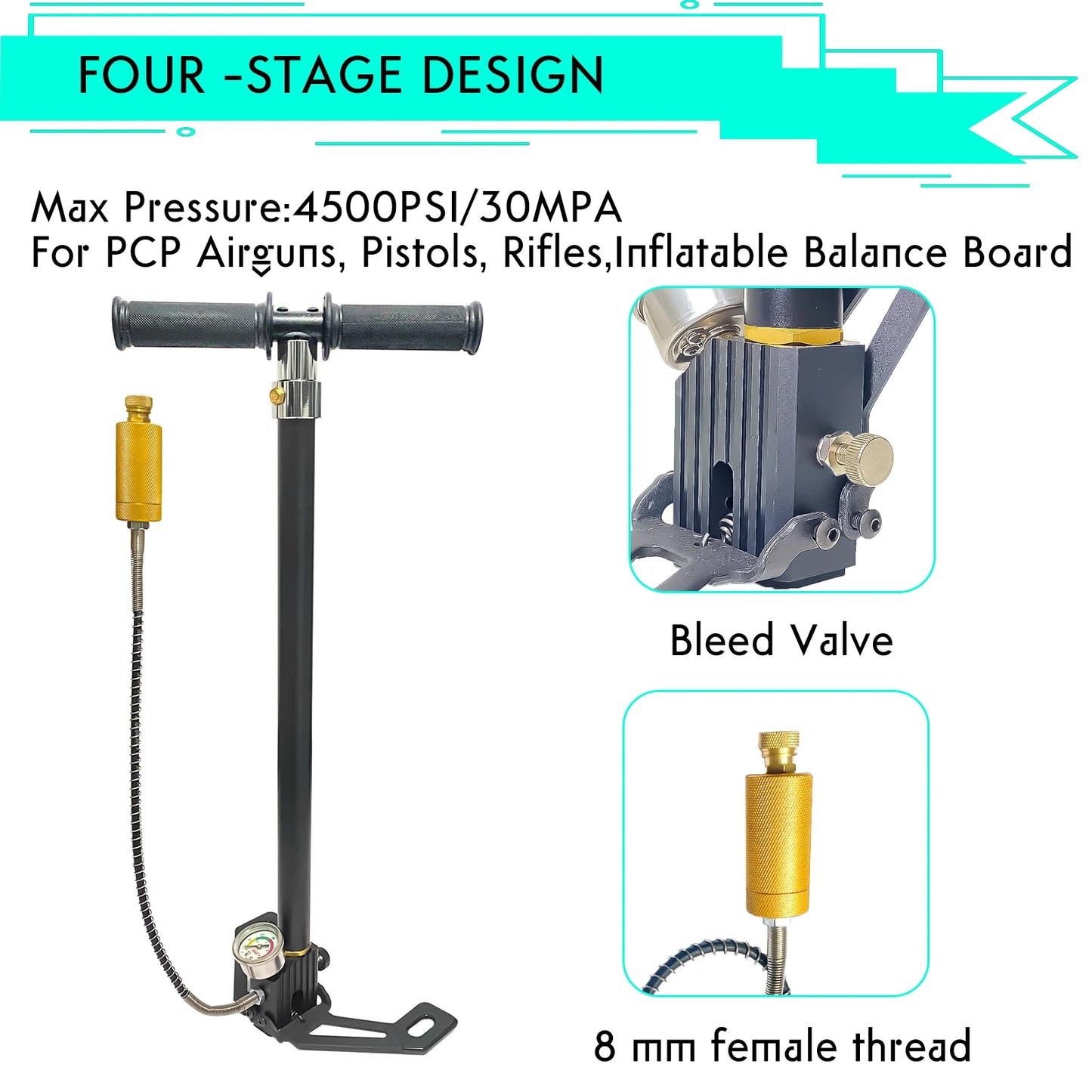 FOUR -STAGE DESIGN

Max Pressure:4500PSI/30MPA
For PCP Airguns, Pistols, Rifles,Inflatable Balance Board

Bleed Valve

8 mm female thread