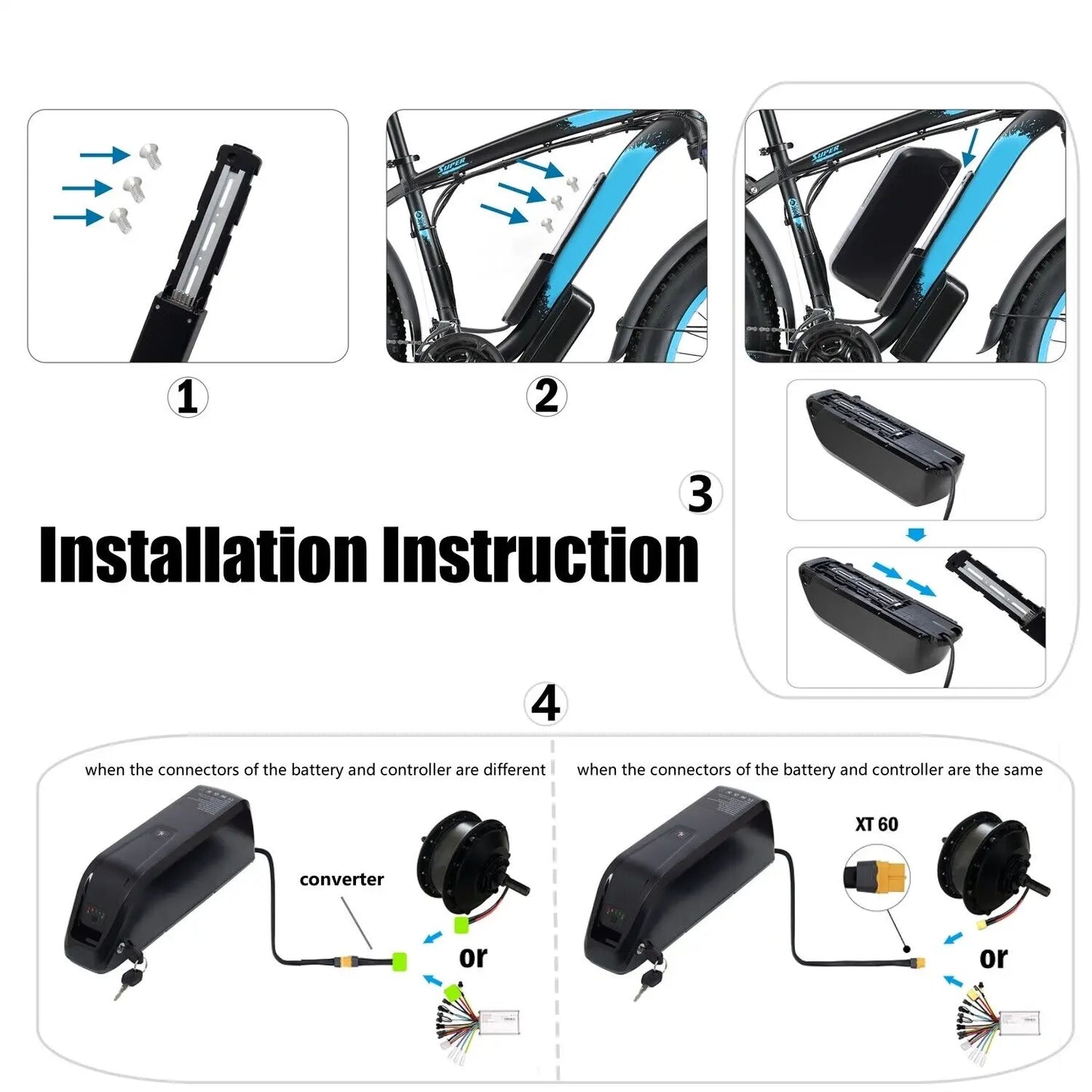 SUPER

SUPER

1

2

3

Installation Instruction

4

when the connectors of the battery and controller are different

converter

or

when the connectors of the battery and controller are the same

XT 60

or