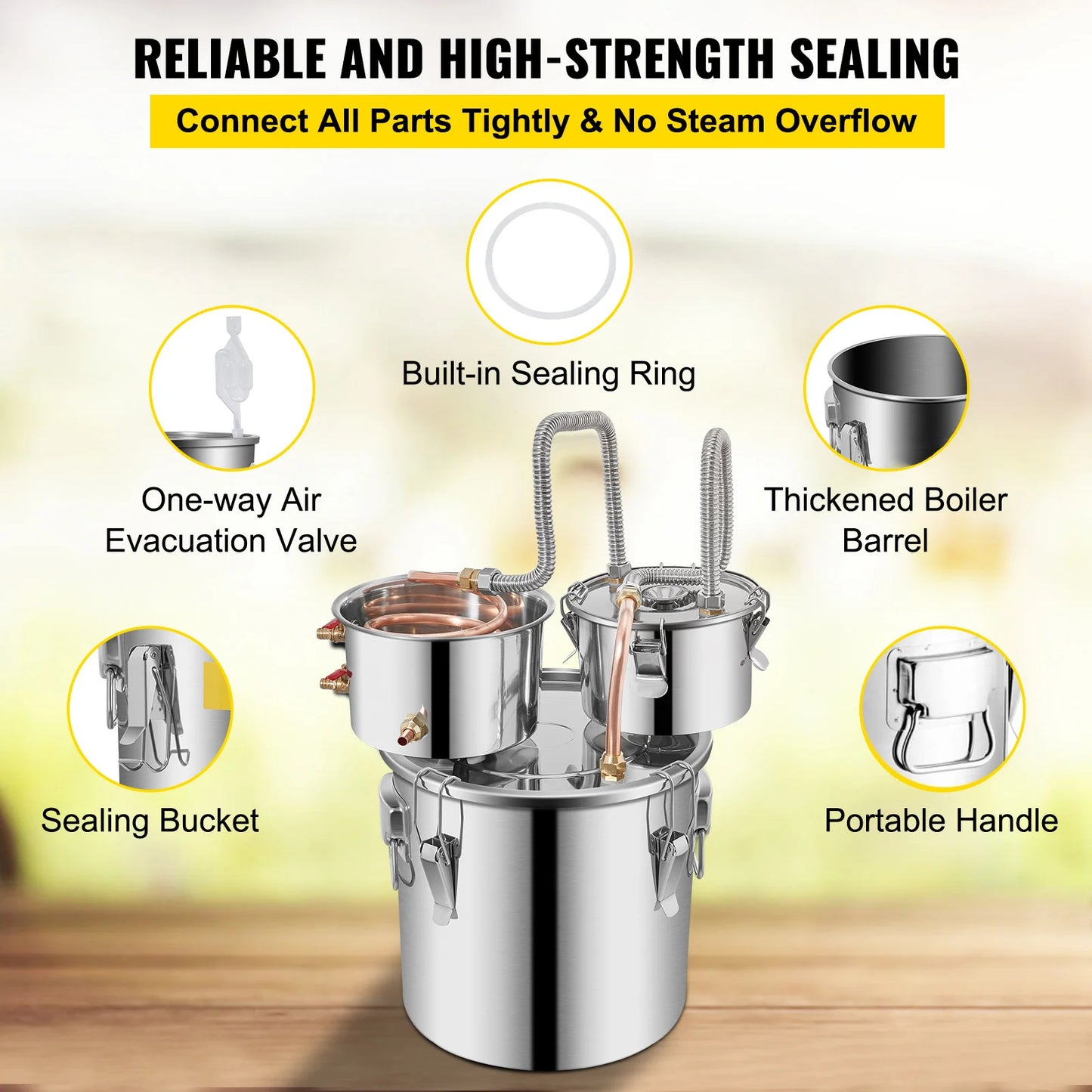 RELIABLE AND HIGH-STRENGTH SEALING

Connect All Parts Tightly & No Steam Overflow

Built-in Sealing Ring

One-way Air Evacuation Valve

Thickened Boiler Barrel

Sealing Bucket

Portable Handle